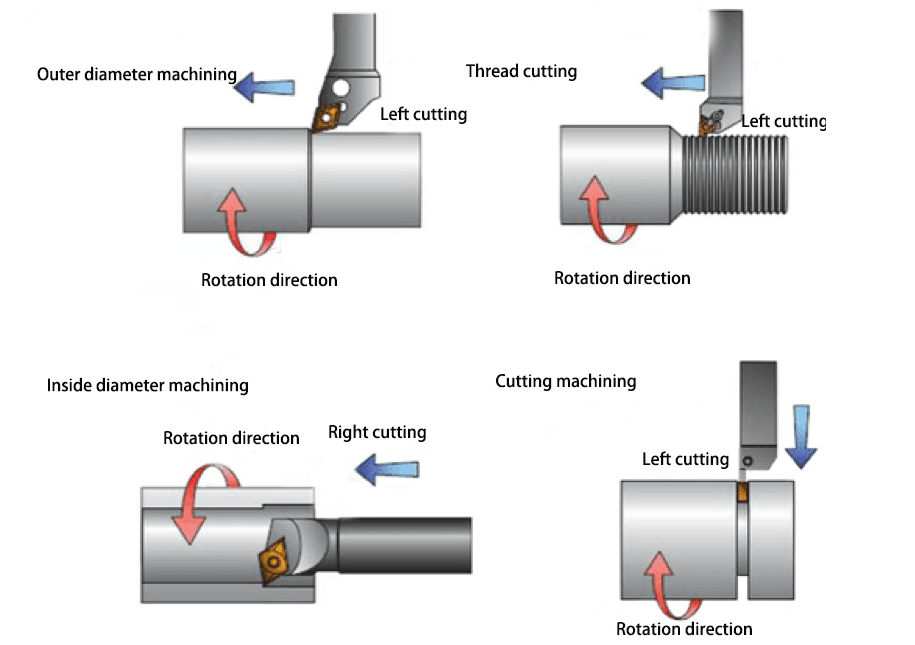 Outer diameter machining

Left cutting

Rotation direction

Thread cutting

Left cutting

Rotation direction

Inside diameter machining

Rotation direction

Right cutting

Cutting machining

Left cutting

Rotation direction