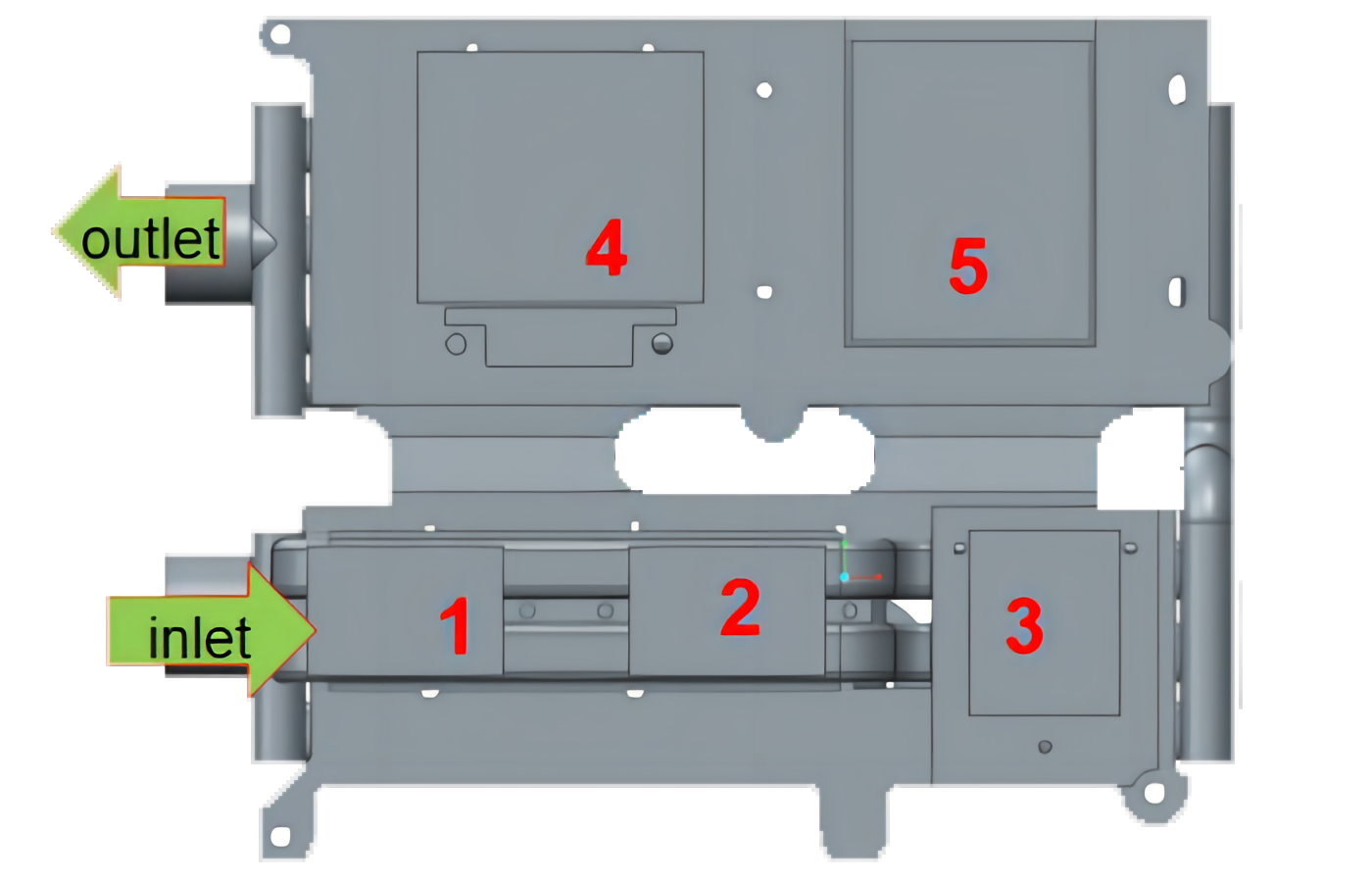 outlet

4

5

inlet

1

2

3