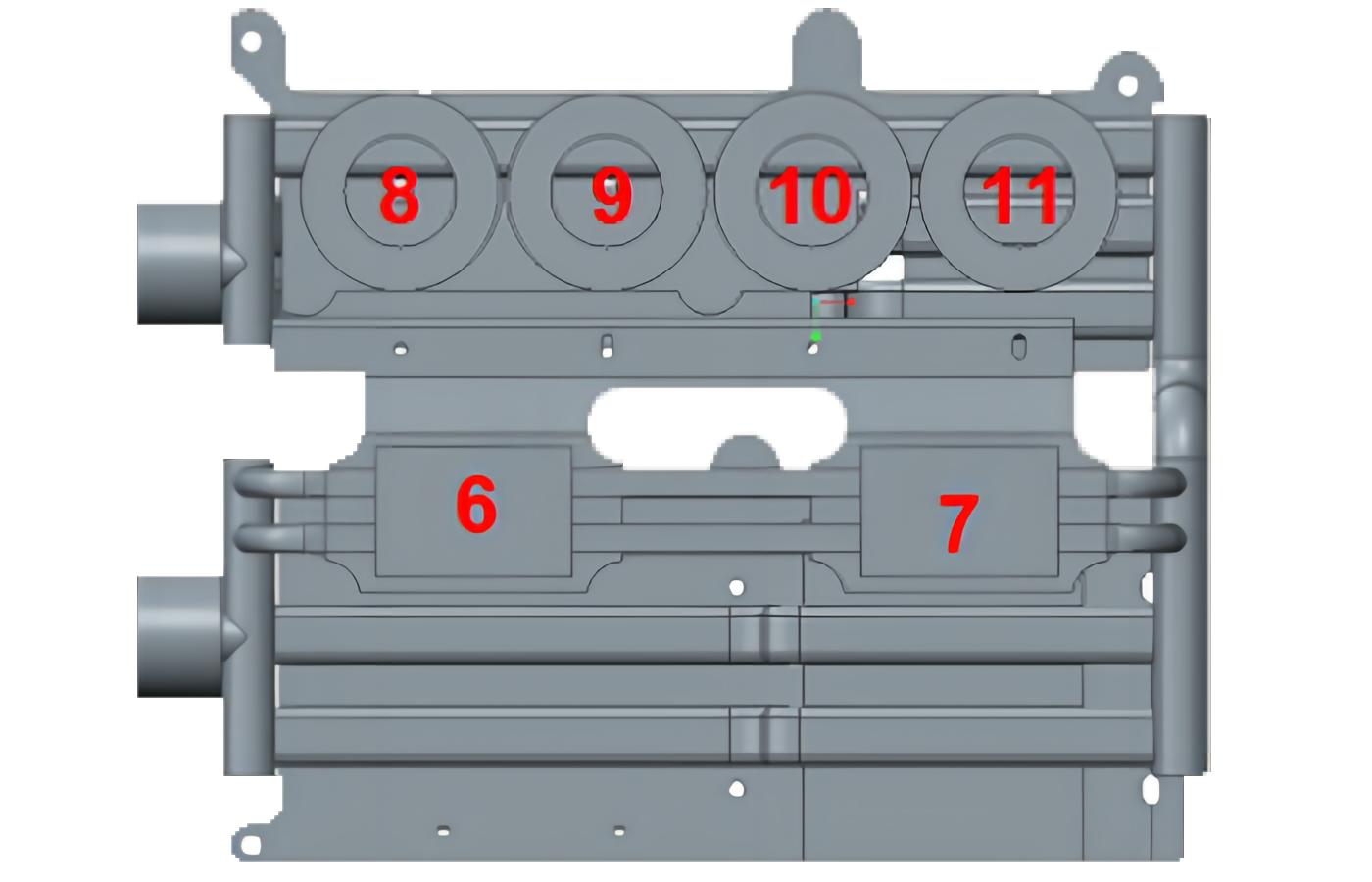 8 9 10 11

6 7